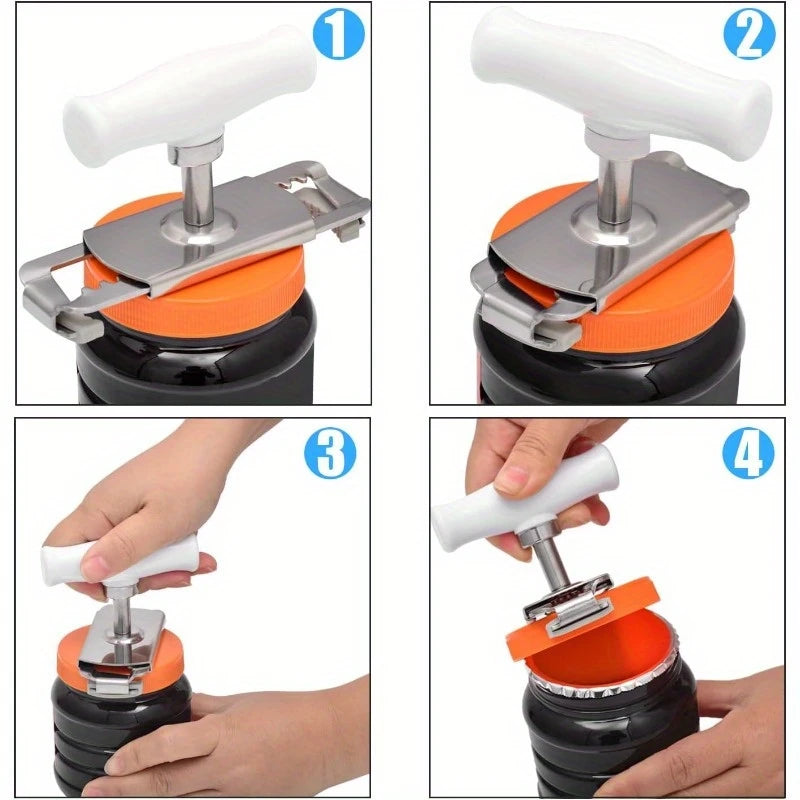 1

2

3

4