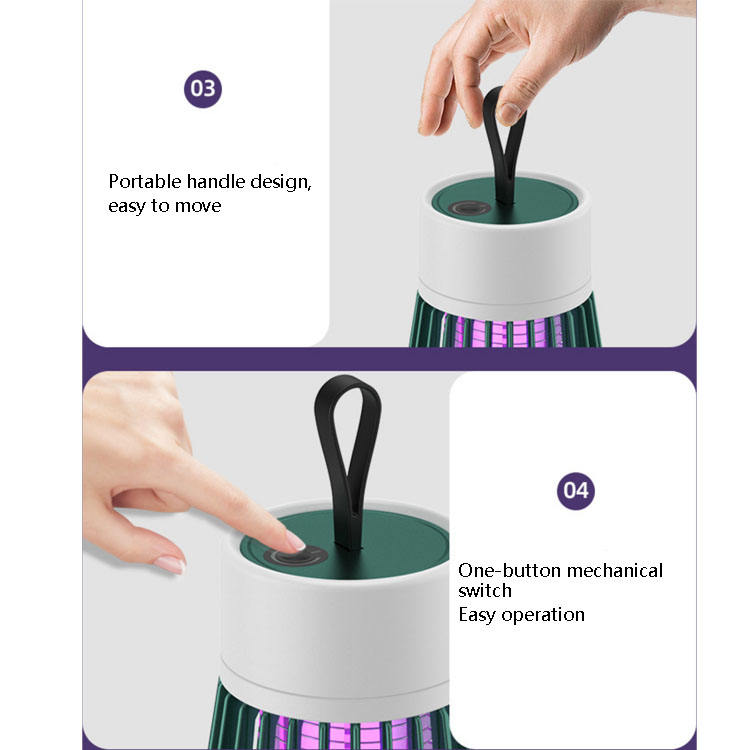 03

Portable handle design, easy to move

04

One-button mechanical switch
Easy operation