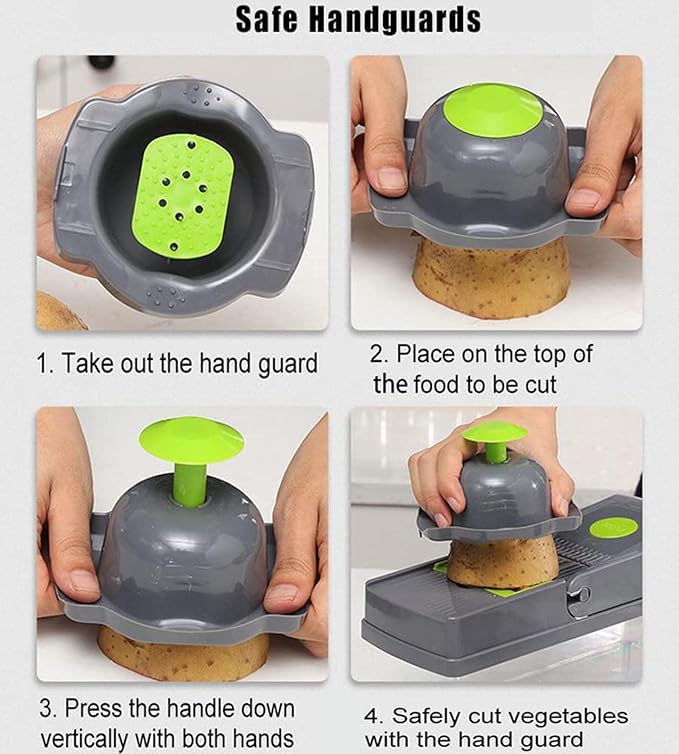 Safe Handguards

1. Take out the hand guard

2. Place on the top of the food to be cut

3. Press the handle down vertically with both hands

4. Safely cut vegetables with the hand guard