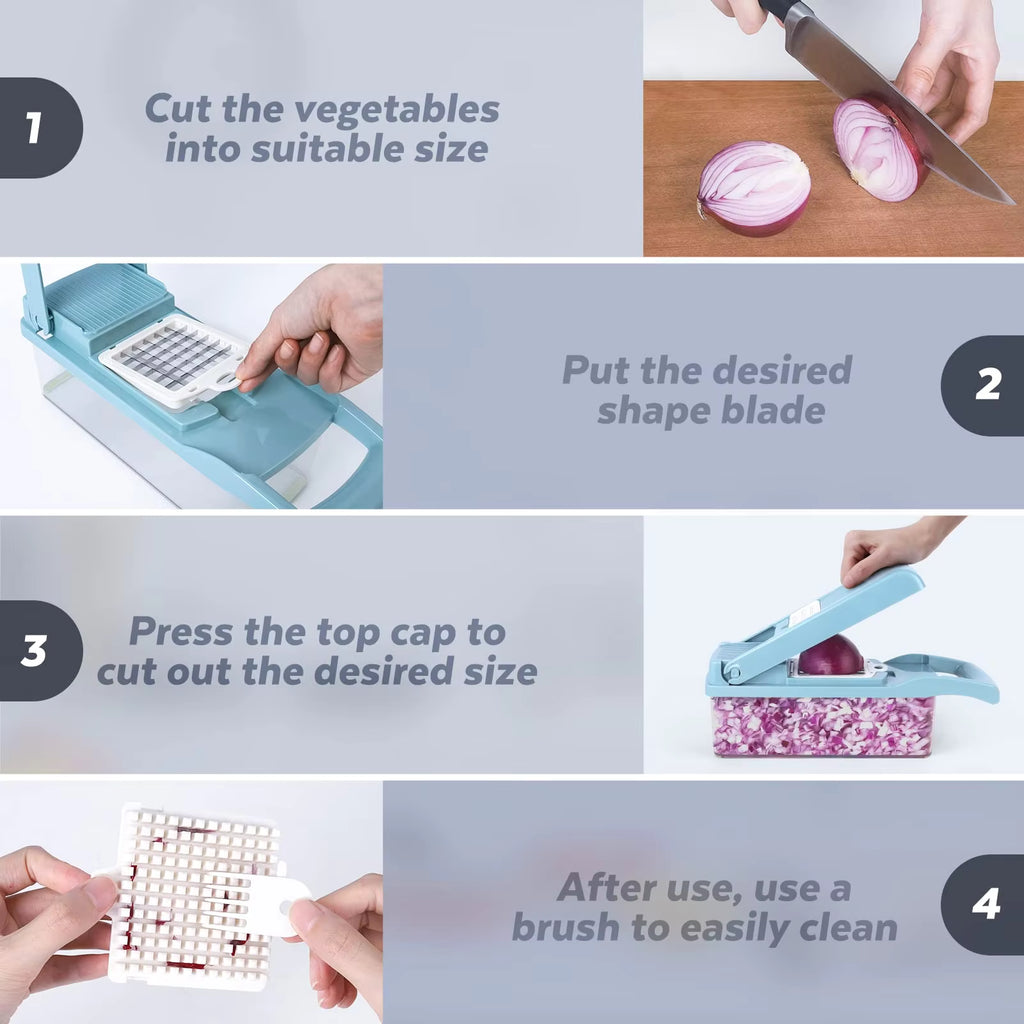 1

Cut the vegetables into suitable size

Put the desired shape blade

2

3

Press the top cap to cut out the desired size

After use, use a brush to easily clean

4