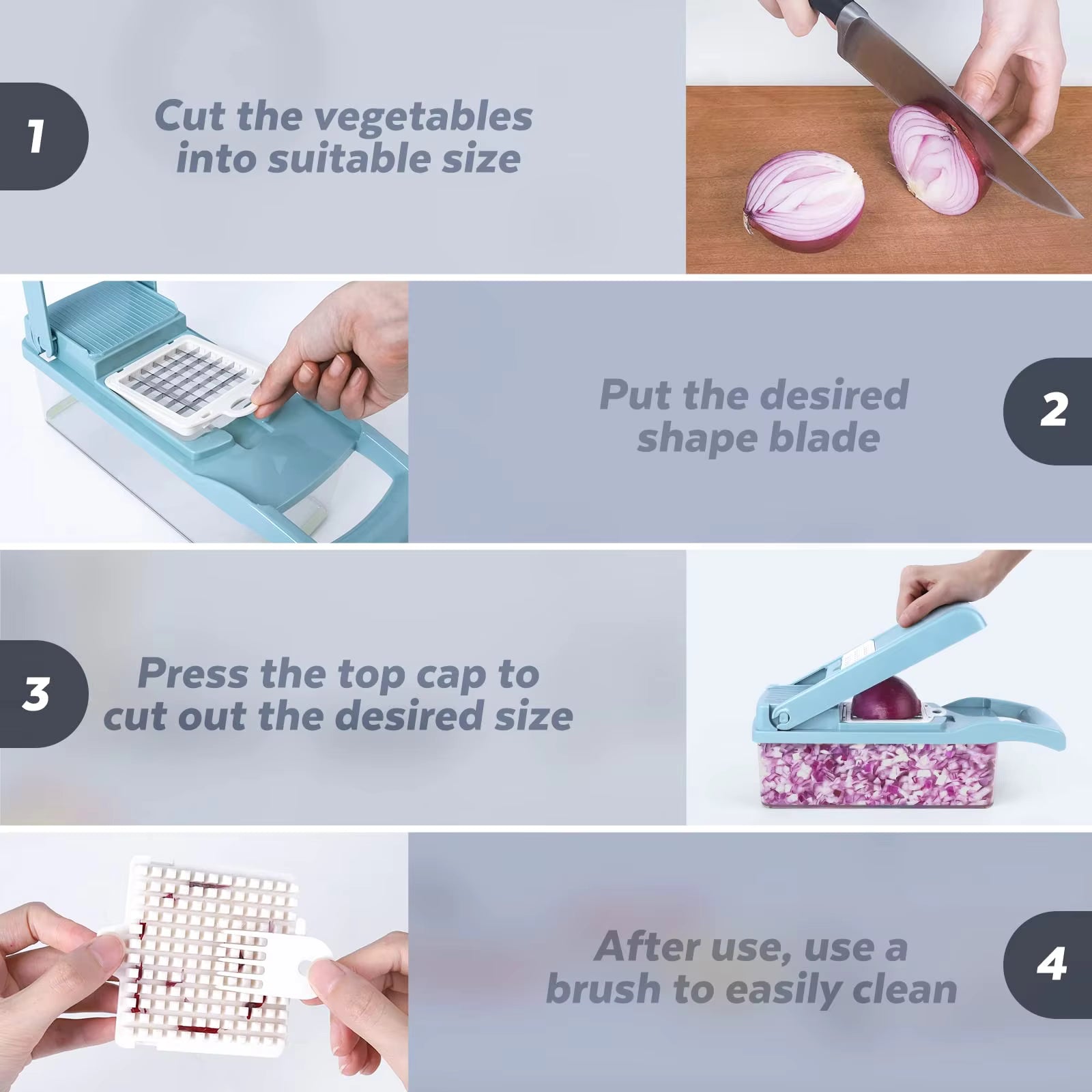 1

Cut the vegetables into suitable size

Put the desired shape blade

2

3

Press the top cap to cut out the desired size

After use, use a brush to easily clean

4